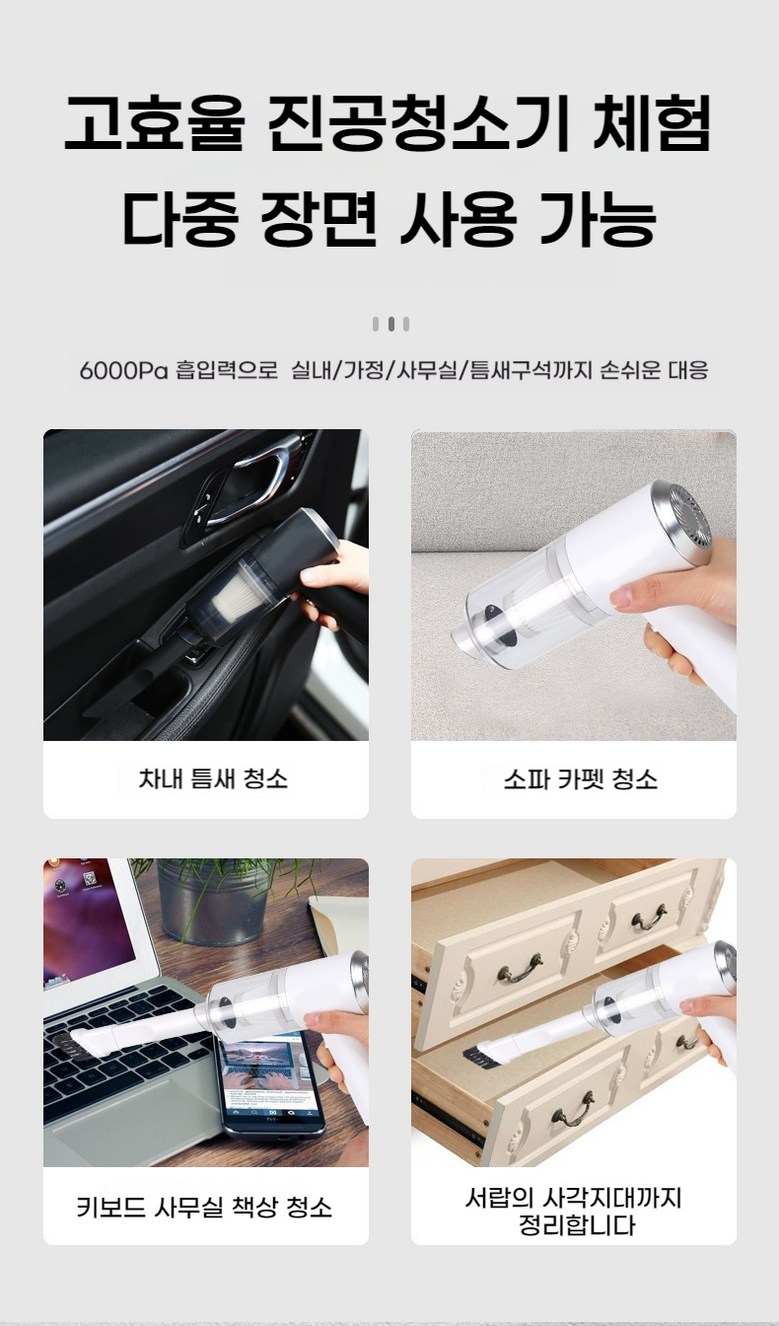 고효율 진공청소기 체험
다중 장면 사용 가능

6000Pa 흡입력으로 실내/가정/사무실/틈새구석까지 손쉬운 대응

차내 틈새 청소

소파 카펫 청소

키보드 사무실 책상 청소

서랍의 사각지대까지 정리합니다